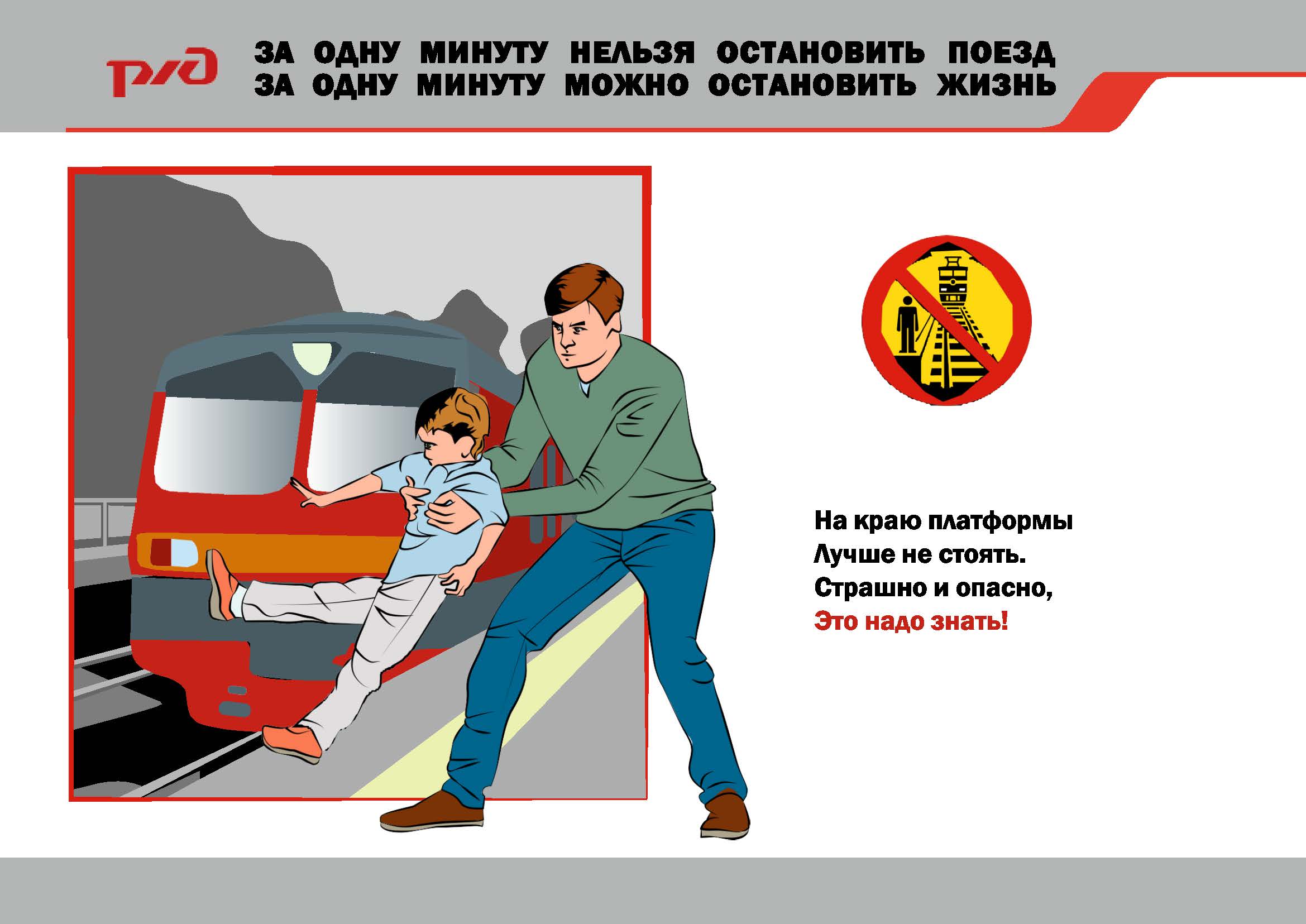 РЖД

ЗА ОДНУ МИНУТУ НЕЛЬЗЯ ОСТАНОВИТЬ ПОЕЗД
ЗА ОДНУ МИНУТУ МОЖНО ОСТАНОВИТЬ ЖИЗНЬ

На краю платформы
Лучше не стоять.
Страшно и опасно,
Это надо знать!