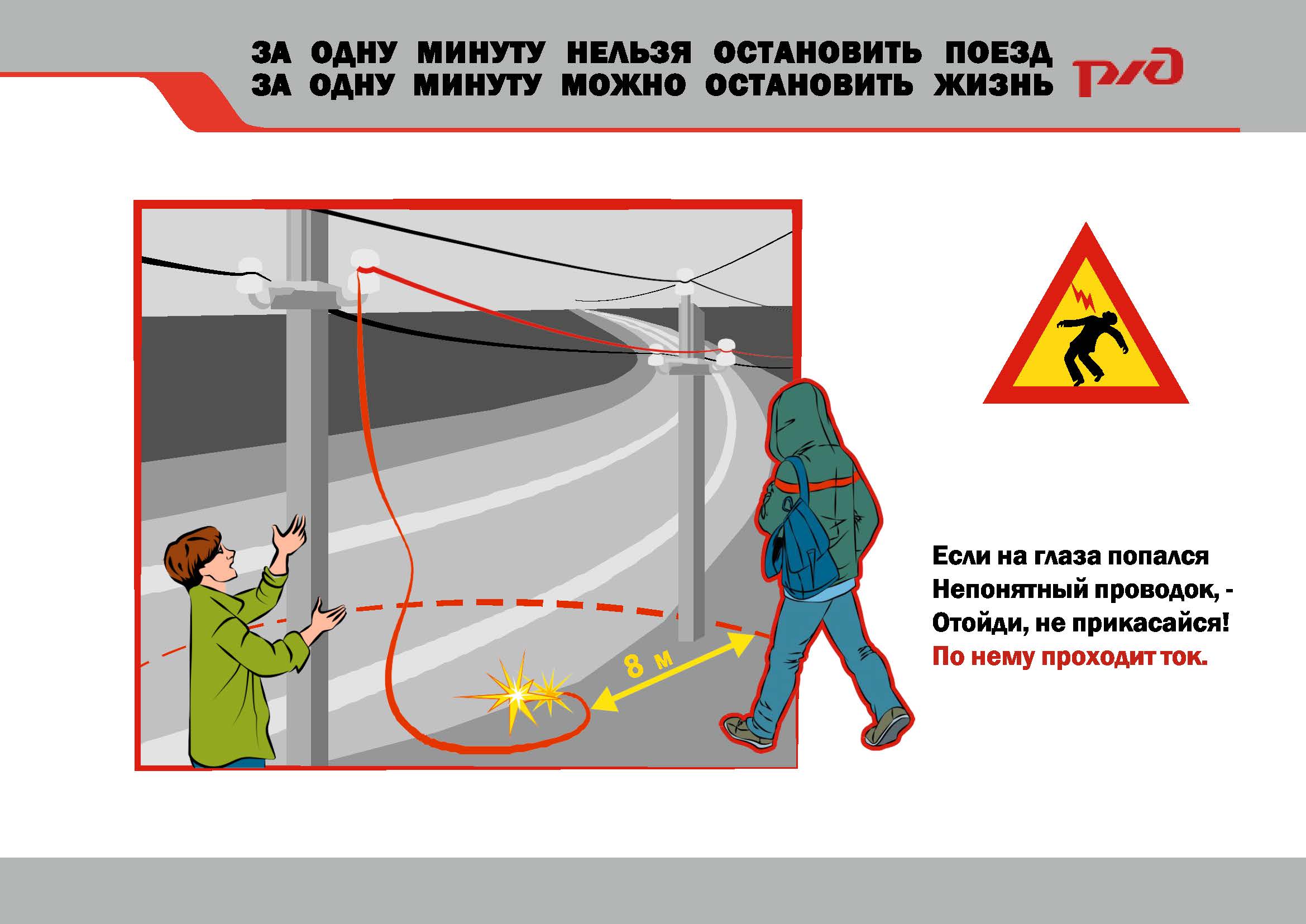 ЗА ОДНУ МИНУТУ НЕЛЬЗЯ ОСТАНОВИТЬ ПОЕЗД
ЗА ОДНУ МИНУТУ МОЖНО ОСТАНОВИТЬ ЖИЗНЬ

РЖД

8 м

Если на глаза попался
Непонятный проводок, -
Отойди, не прикасайся!
По нему проходит ток.